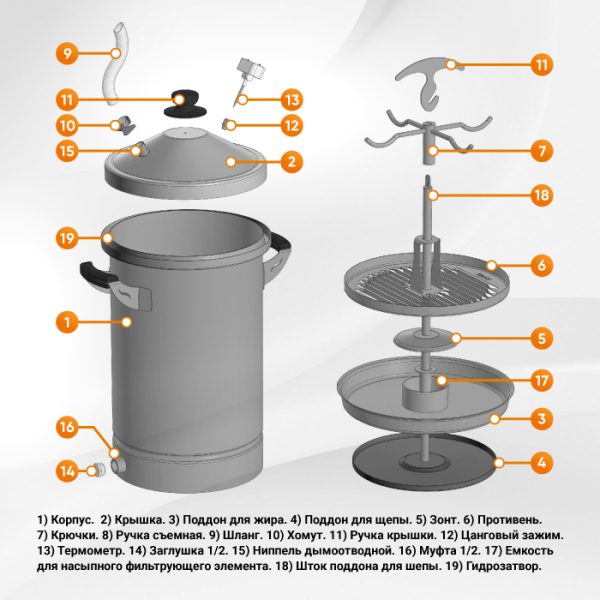 9
11
10
15
13
12
2
19
1
16
14
11
7
18
6
5
17
3
4

1) Корпус. 2) Крышка. 3) Поддон для жира. 4) Поддон для щепы. 5) Зонт. 6) Противень. 7) Крючки. 8) Ручка съемная. 9) Шланг. 10) Хомут. 11) Ручка крышки. 12) Цанговый зажим. 13) Термометр. 14) Заглушка 1/2. 15) Ниппель дымоотводной. 16) Муфта 1/2. 17) Емкость для насыпного фильтрующего элемента. 18) Шток поддона для шепы. 19) Гидрозатвор.